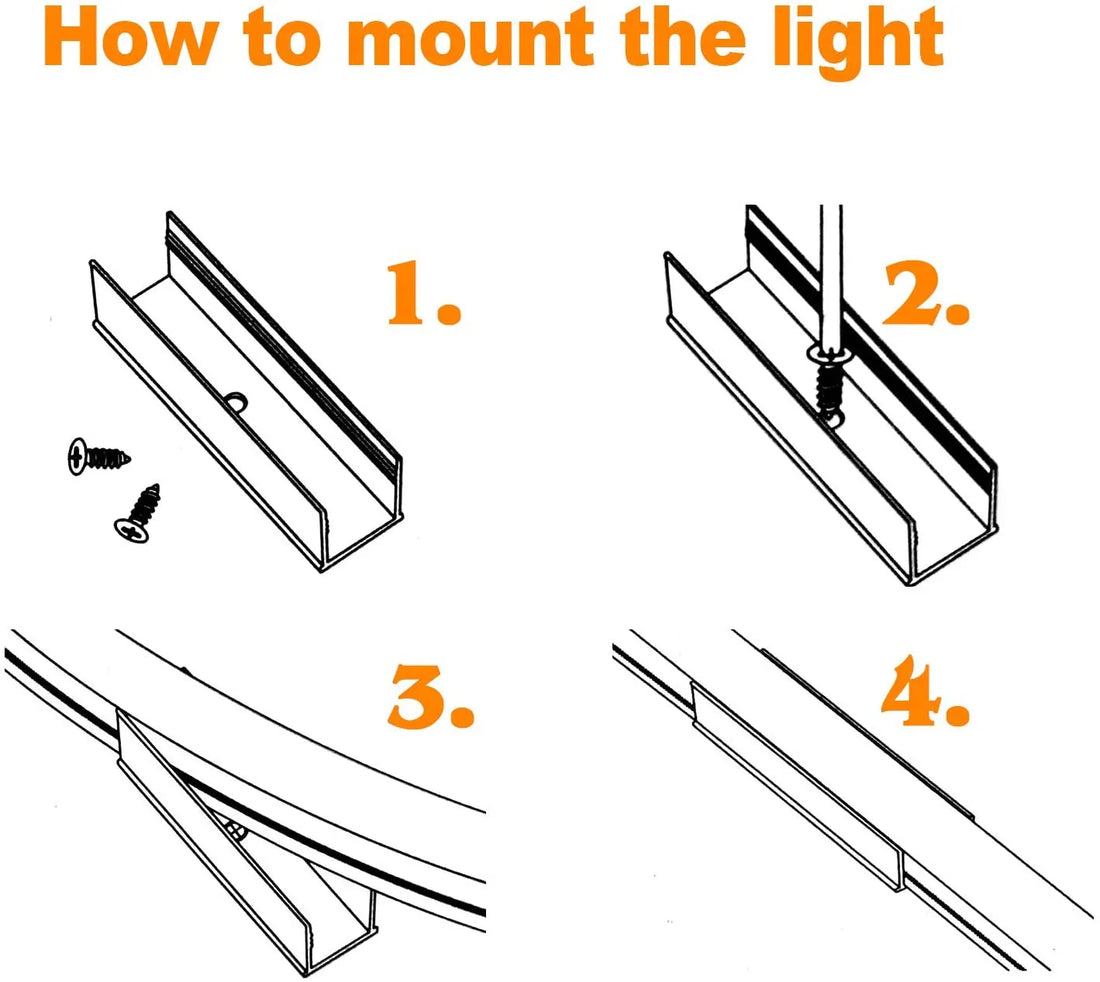 How to mount the light

1.

2.

3.

4.