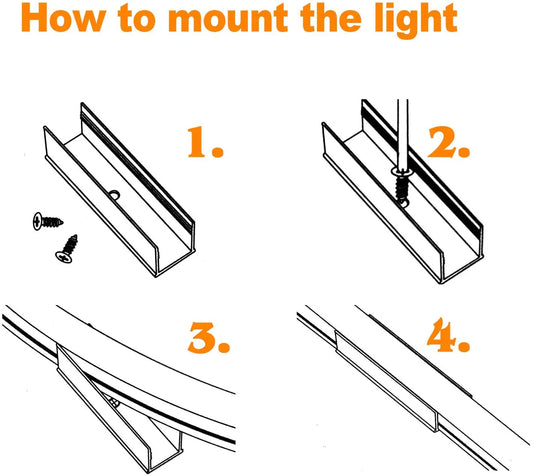 How to mount the light

1.

2.

3.

4.