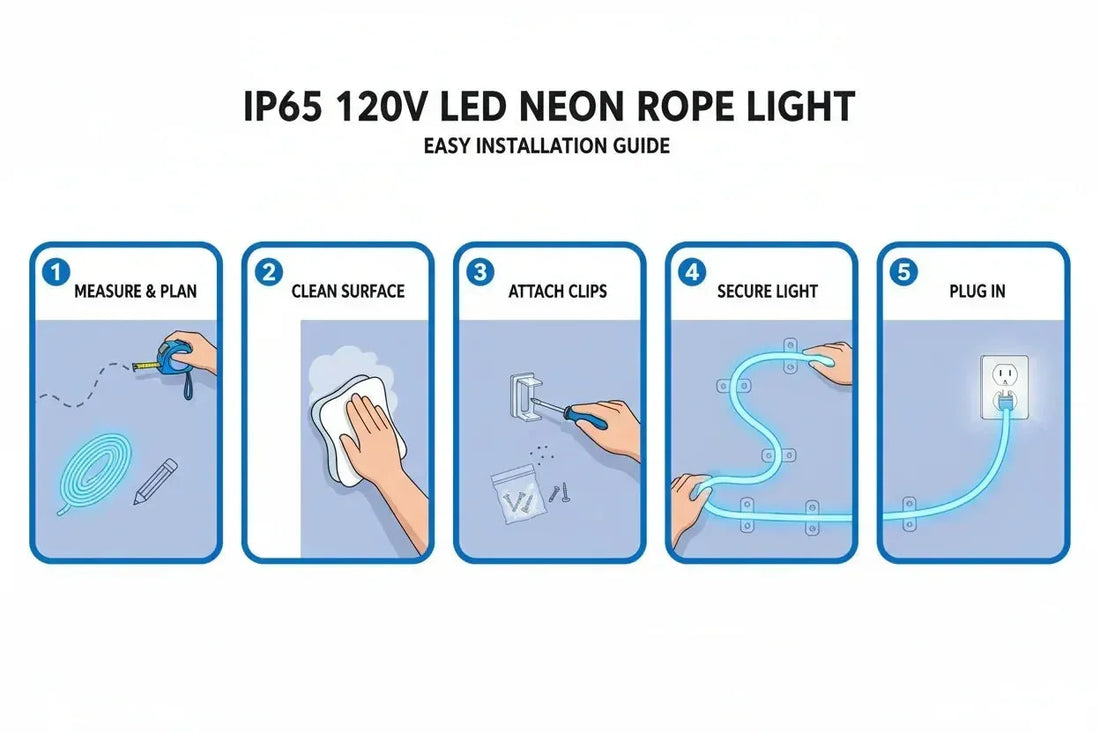 IP65 120V LED NEON ROPE LIGHT
EASY INSTALLATION GUIDE

1 MEASURE & PLAN

2 CLEAN SURFACE

3 ATTACH CLIPS

4 SECURE LIGHT

5 PLUG IN