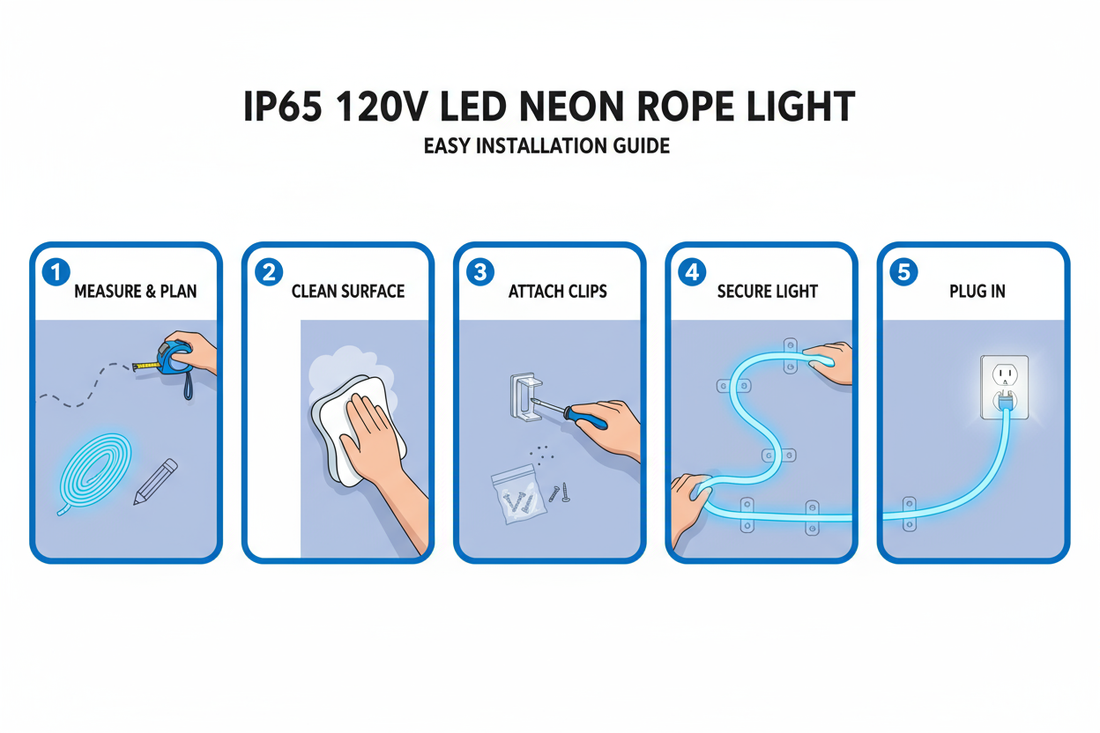 IP65 120V LED NEON ROPE LIGHT
EASY INSTALLATION GUIDE

1 MEASURE & PLAN

2 CLEAN SURFACE

3 ATTACH CLIPS

4 SECURE LIGHT

5 PLUG IN