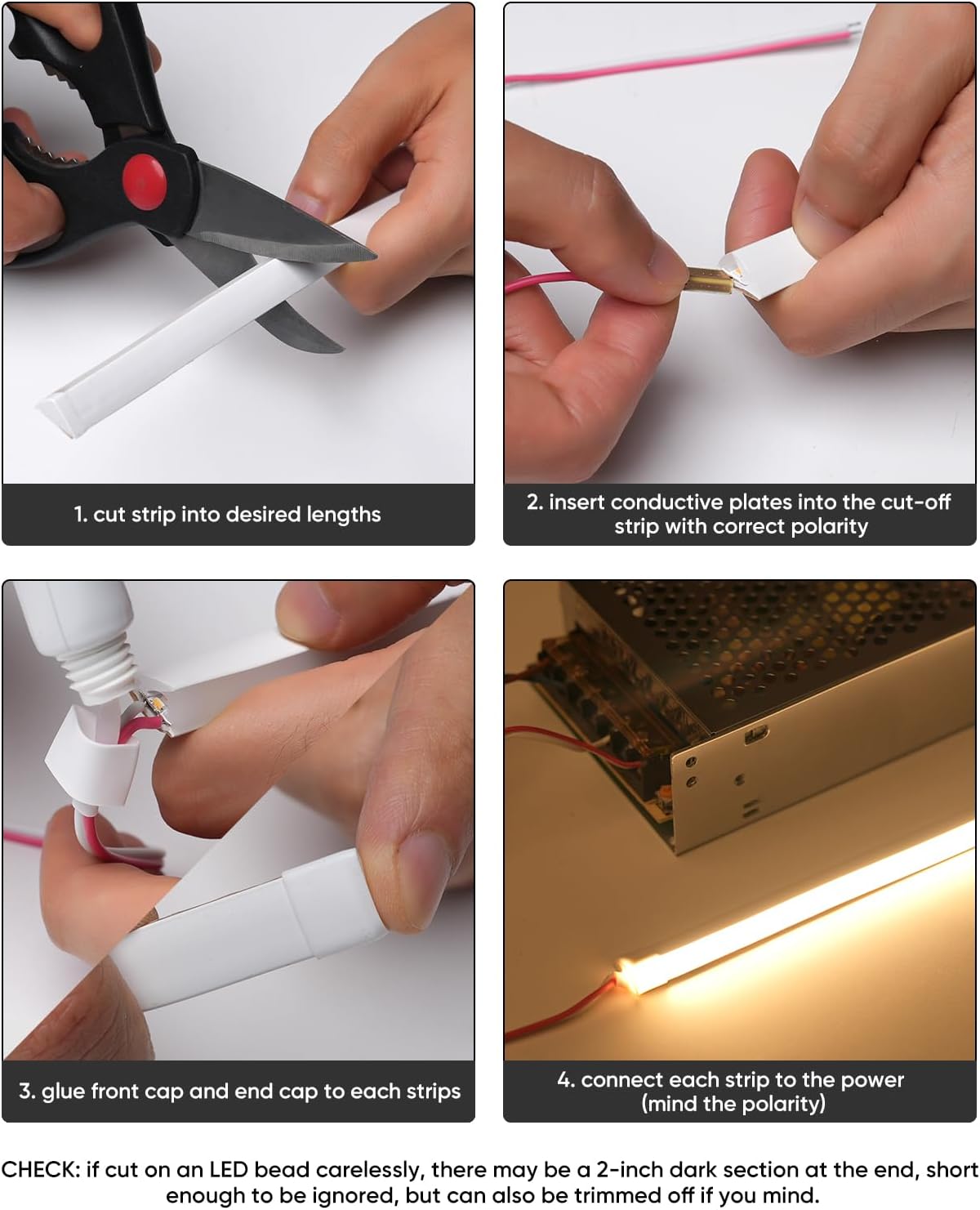 1. cut strip into desired lengths

2. insert conductive plates into the cut-off strip with correct polarity

3. glue front cap and end cap to each strips

4. connect each strip to the power (mind the polarity)

CHECK: if cut on an LED bead carelessly, there may be a 2-inch dark section at the end, short enough to be ignored, but can also be trimmed off if you mind.