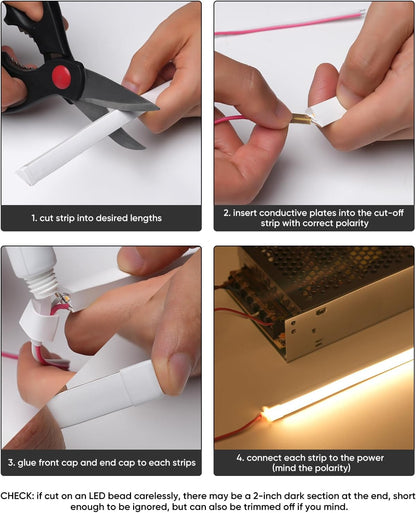 1. cut strip into desired lengths

2. insert conductive plates into the cut-off strip with correct polarity

3. glue front cap and end cap to each strips

4. connect each strip to the power (mind the polarity)

CHECK: if cut on an LED bead carelessly, there may be a 2-inch dark section at the end, short enough to be ignored, but can also be trimmed off if you mind.