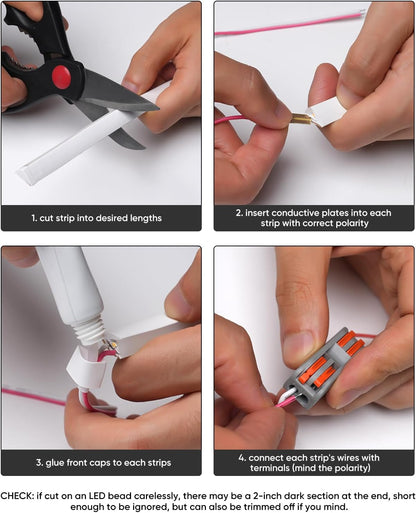 1. cut strip into desired lengths

2. insert conductive plates into each strip with correct polarity

3. glue front caps to each strips

4. connect each strip's wires with terminals (mind the polarity)

CHECK: if cut on an LED bead carelessly, there may be a 2-inch dark section at the end, short enough to be ignored, but can also be trimmed off if you mind.