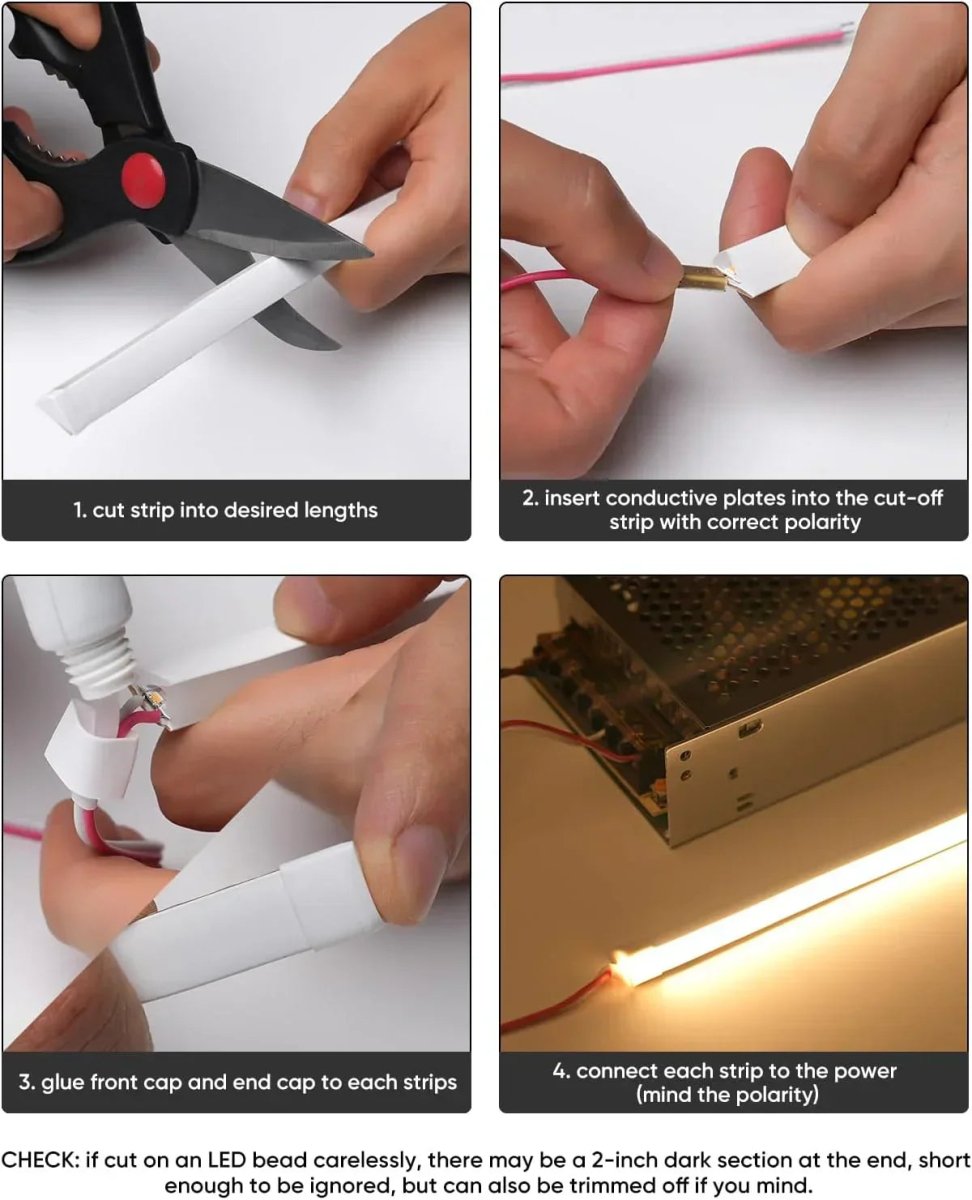 1. cut strip into desired lengths

2. insert conductive plates into the cut-off strip with correct polarity

3. glue front cap and end cap to each strips

4. connect each strip to the power (mind the polarity)

CHECK: if cut on an LED bead carelessly, there may be a 2-inch dark section at the end, short enough to be ignored, but can also be trimmed off if you mind.