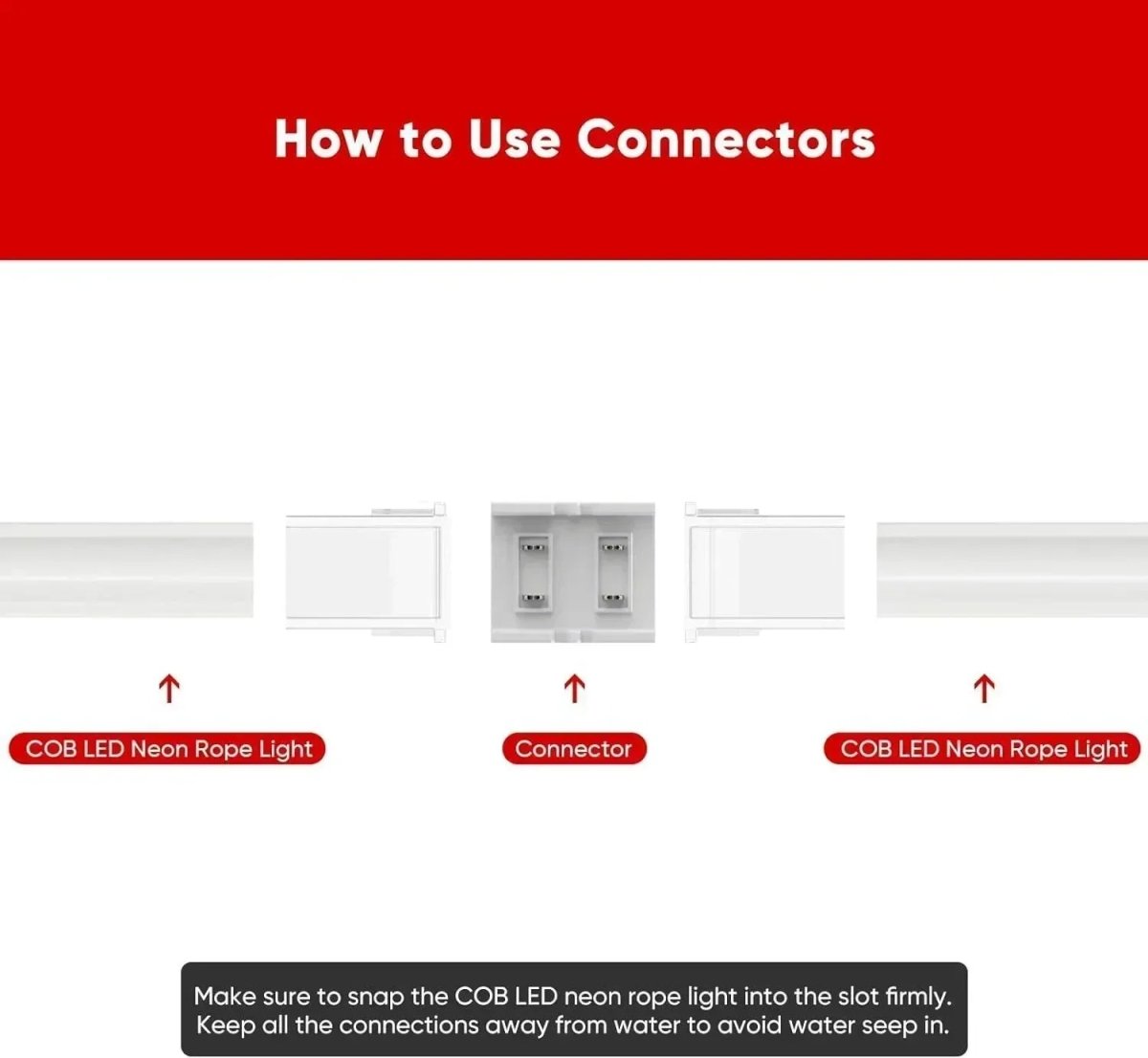 How to Use Connectors

COB LED Neon Rope Light

Connector

COB LED Neon Rope Light

Make sure to snap the COB LED neon rope light into the slot firmly. Keep all the connections away from water to avoid water seep in.