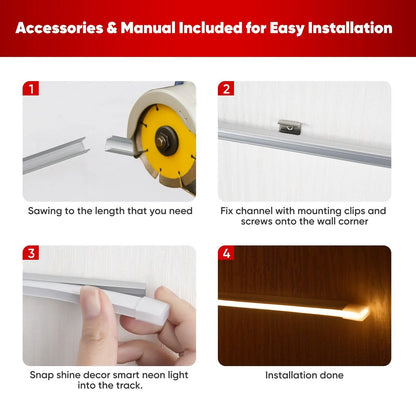 Accessories & Manual Included for Easy Installation

1

Sawing to the length that you need

2

Fix channel with mounting clips and screws onto the wall corner

3

Snap shine decor smart neon light into the track.

4

Installation done